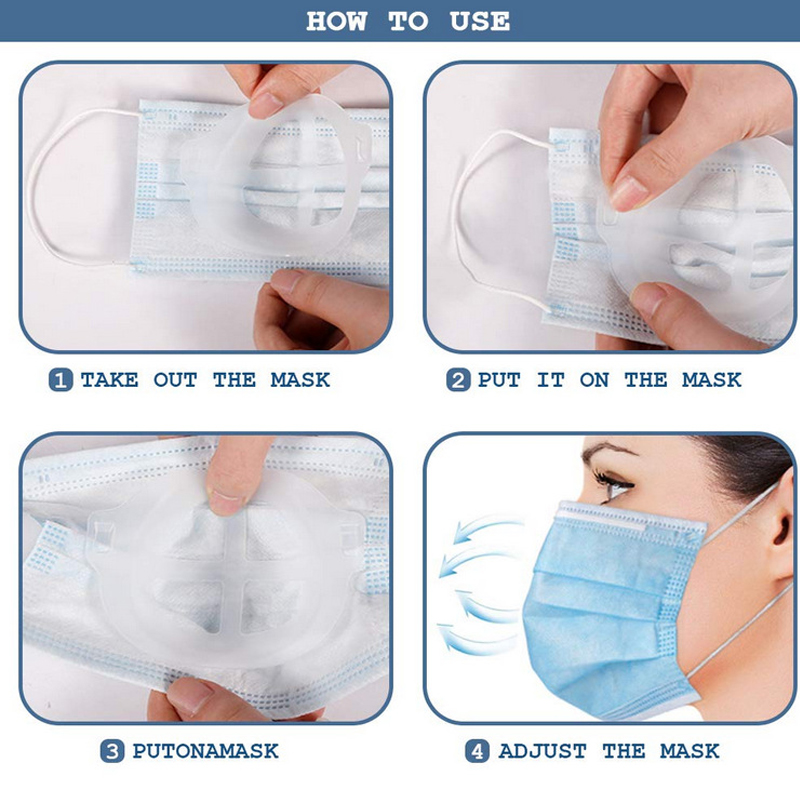 HOW TO USE

1 TAKE OUT THE MASK

2 PUT IT ON THE MASK

3 PUTONAMASK

4 ADJUST THE MASK